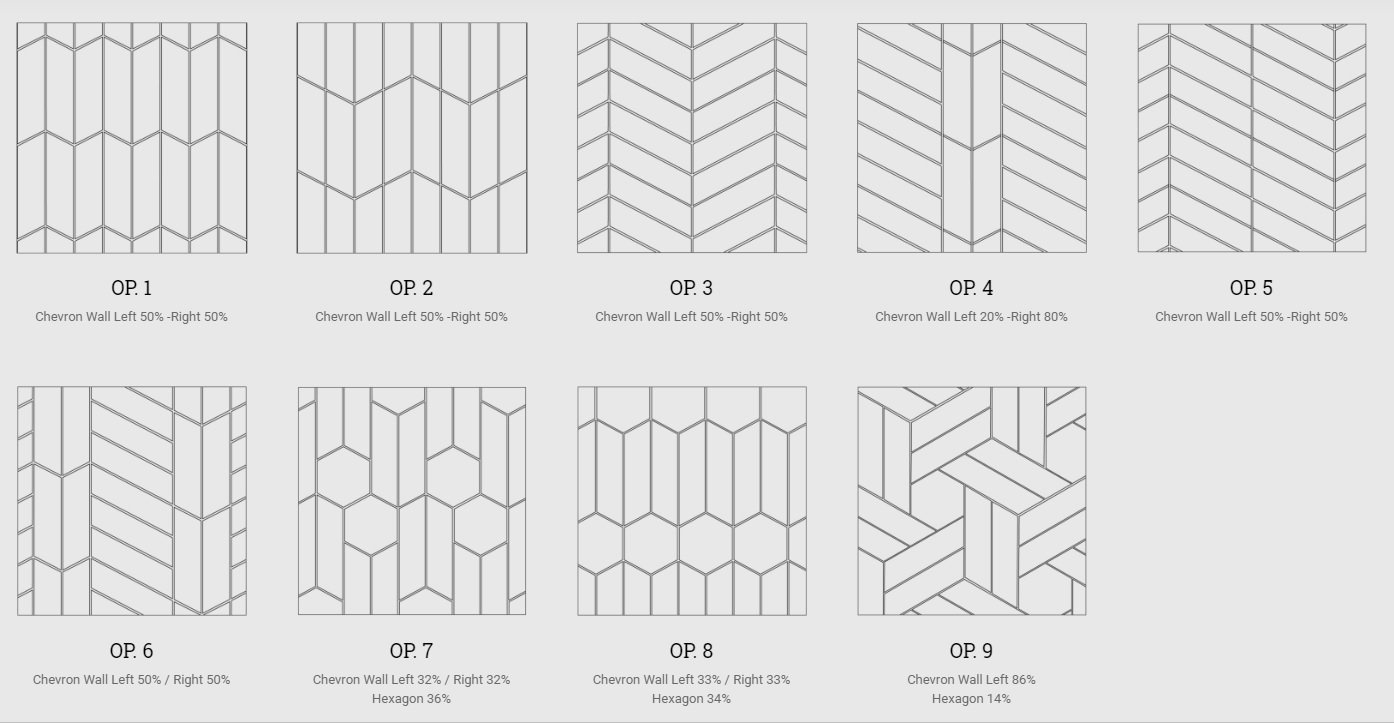 OP. 1
Chevron Wall Left 50% -Right 50%

OP. 2
Chevron Wall Left 50% -Right 50%

OP. 3
Chevron Wall Left 50% -Right 50%

OP. 4
Chevron Wall Left 20% -Right 80%

OP. 5
Chevron Wall Left 50% -Right 50%

OP. 6
Chevron Wall Left 50% / Right 50%

OP. 7
Chevron Wall Left 32% / Right 32%
Hexagon 36%

OP. 8
Chevron Wall Left 33% / Right 33%
Hexagon 34%

OP. 9
Chevron Wall Left 86%
Hexagon 14%