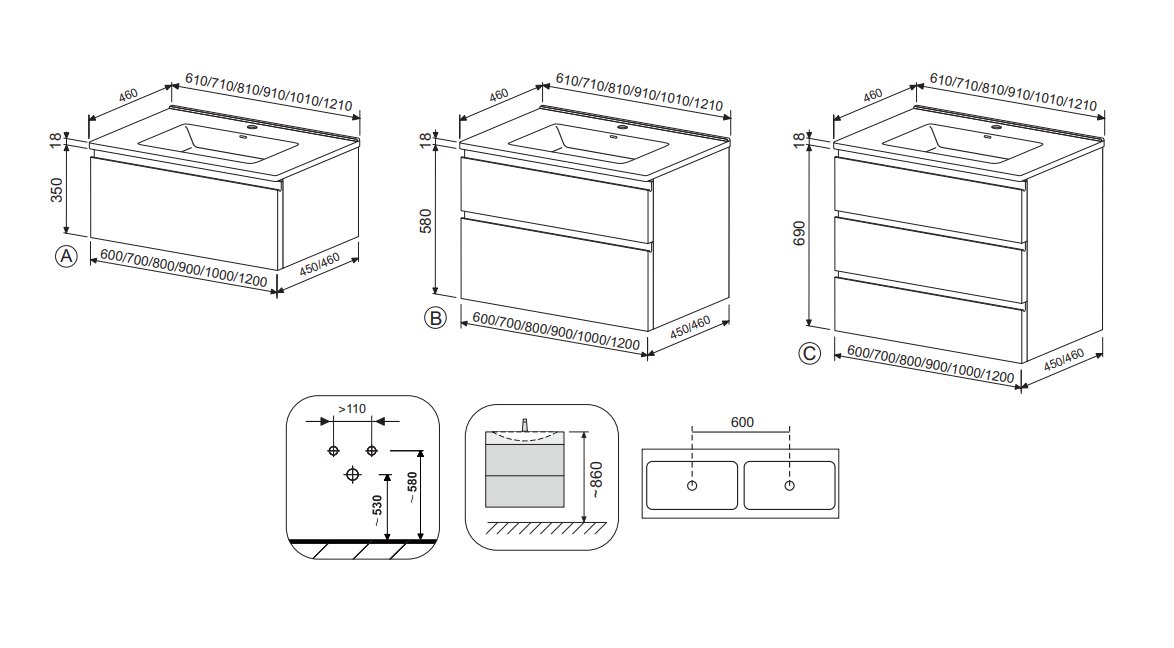 460
610/710/810/910/1010/1210
18
350
A
600/700/800/900/1000/1200
450/460

460
610/710/810/910/1010/1210
18
580
B
600/700/800/900/1000/1200
450/460

460
610/710/810/910/1010/1210
18
690
C
600/700/800/900/1000/1200
450/460

>110
~530
~580

~860

600